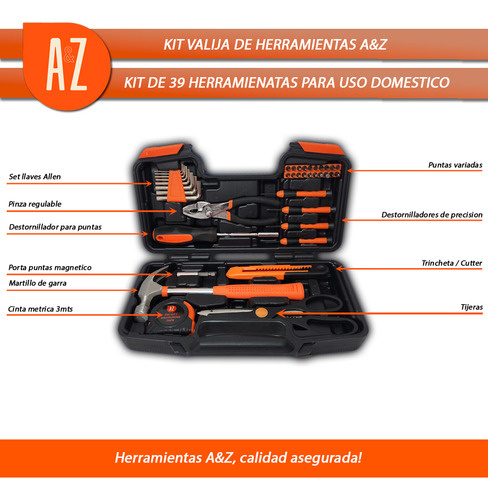 A&Z

KIT VALIJA DE HERRAMIENTAS A&Z

KIT DE 39 HERRAMIENATAS PARA USO DOMESTICO

Set llaves Allen

Pinza regulable

Destornillador para puntas

Porta puntas magnetico

Martillo de garra

Cinta metrica 3mts

Puntas variadas

Destornilladores de precision

Trincheta / Cutter

Tijeras

Herramientas A&Z, calidad asegurada!